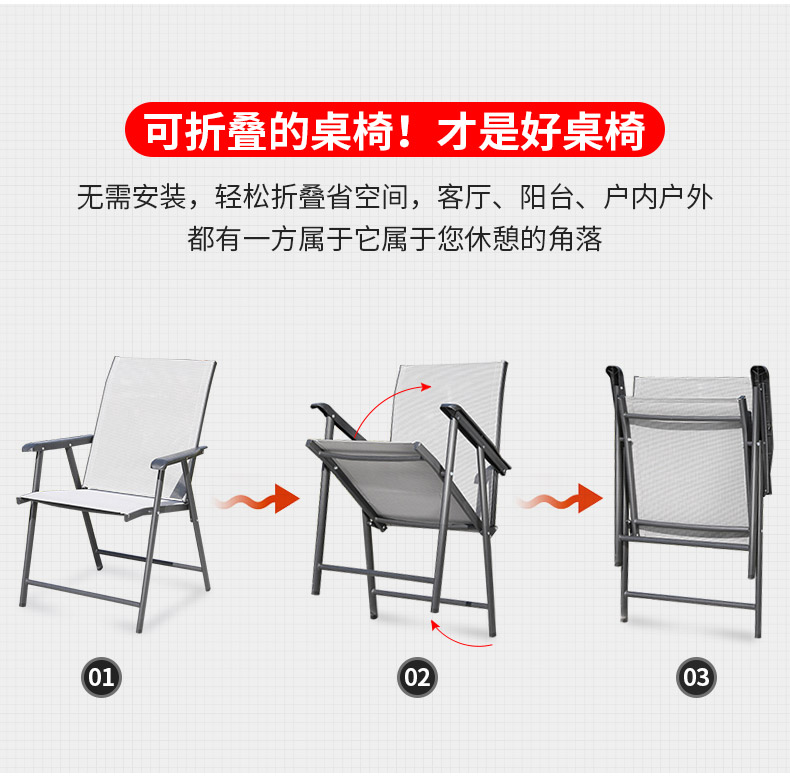 可折叠的桌椅！才是好桌椅

无需安装，轻松折叠省空间，客厅、阳台、户内户外
都有一方属于它属于您休憩的角落

01

02

03