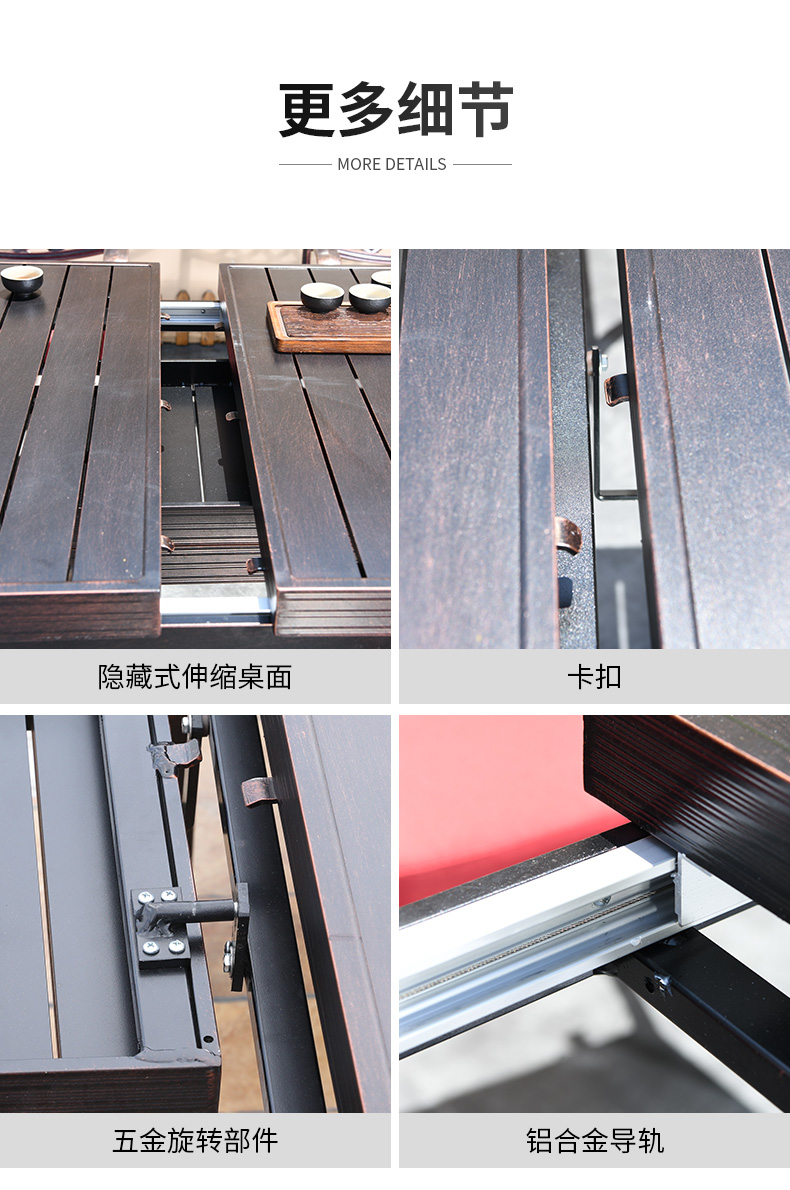 更多细节

MORE DETAILS

隐藏式伸缩桌面

卡扣

五金旋转部件

铝合金导轨