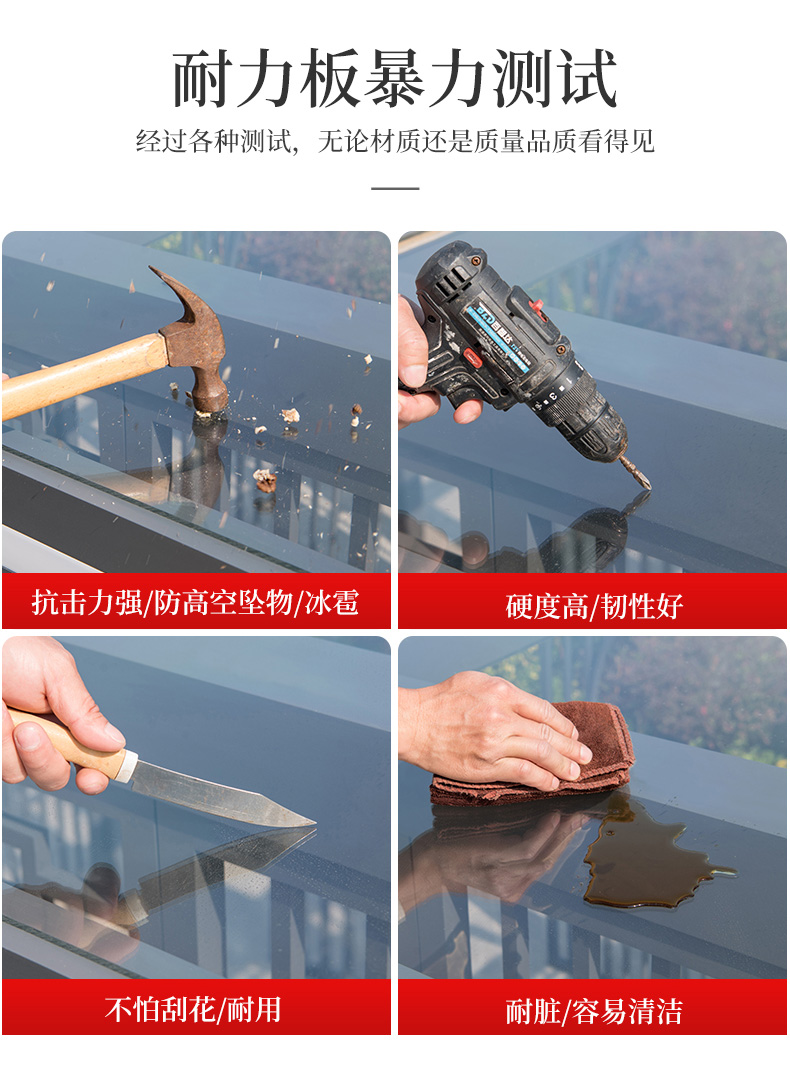 耐力板暴力测试

经过各种测试，无论材质还是质量品质看得见

抗击力强/防高空坠物/冰雹

硬度高/韧性好

不怕刮花/耐用

耐脏/容易清洁