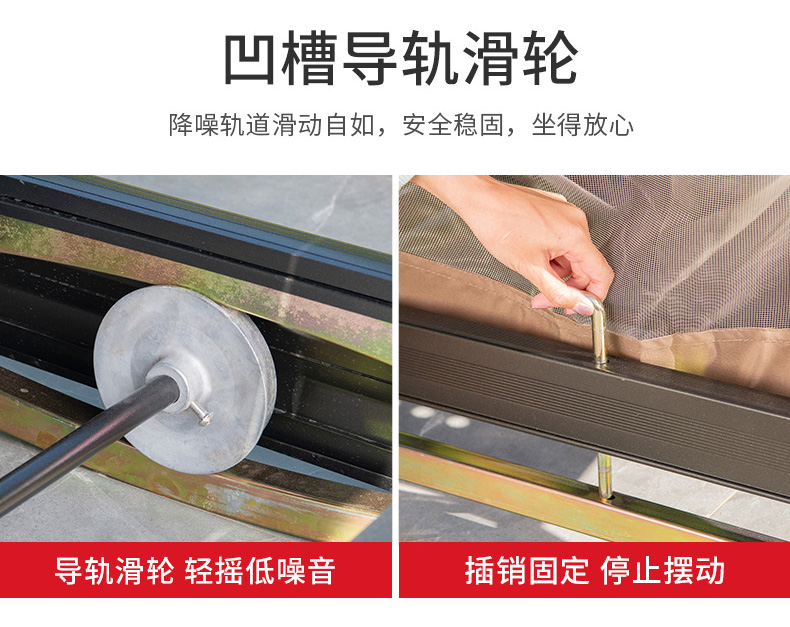 凹槽导轨滑轮

降噪轨道滑动自如，安全稳固，坐得放心

导轨滑轮 轻摇低噪音

插销固定 停止摆动