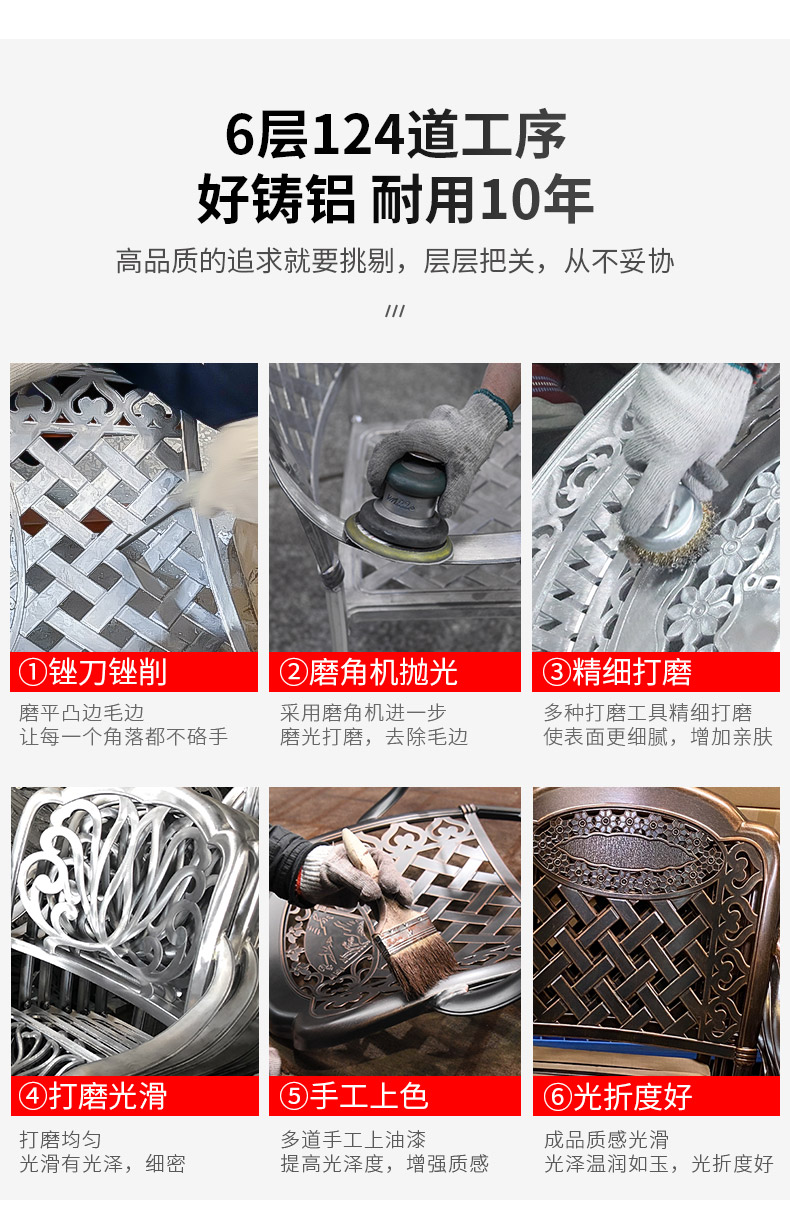 6层124道工序
好铸铝 耐用10年

高品质的追求就要挑剔，层层把关，从不妥协

///

①锉刀锉削

磨平凸边毛边
让每一个角落都不硌手

②磨角机抛光

采用磨角机进一步
磨光打磨，去除毛边

③精细打磨

多种打磨工具精细打磨
使表面更细腻，增加亲肤

④打磨光滑

打磨均匀
光滑有光泽，细密

⑤手工上色

多道手工上油漆
提高光泽度，增强质感

⑥光折度好

成品质感光滑
光泽温润如玉，光折度好